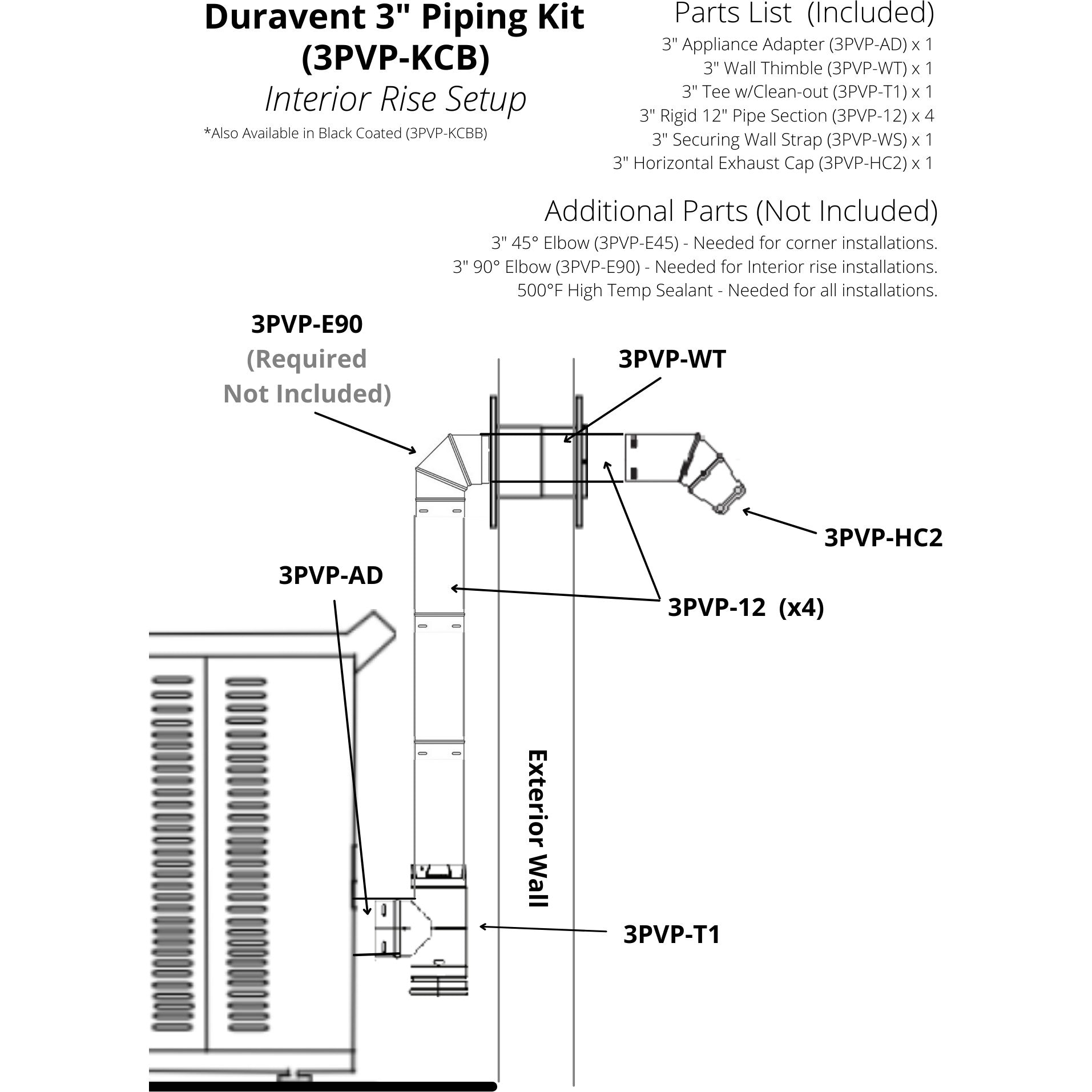 Duravent 3" Piping Kit (3PVP-KCB)
Interior Rise Setup
*Also Available in Black Coated (3PVP-KCBB)

Parts List (Included)
3" Appliance Adapter (3PVP-AD) x 1
3" Wall Thimble (3PVP-WT) x 1
3" Tee w/Clean-out (3PVP-T1) x 1
3" Rigid 12" Pipe Section (3PVP-12) x 4
3" Securing Wall Strap (3PVP-WS) x 1
3" Horizontal Exhaust Cap (3PVP-HC2) x 1

Additional Parts (Not Included)
3" 45° Elbow (3PVP-E45) - Needed for corner installations.
3" 90° Elbow (3PVP-E90) - Needed for Interior rise installations.
500°F High Temp Sealant - Needed for all installations.

3PVP-E90
(Required Not Included)

3PVP-WT

3PVP-HC2

3PVP-AD

3PVP-12 (x4)

Exterior Wall

3PVP-T1